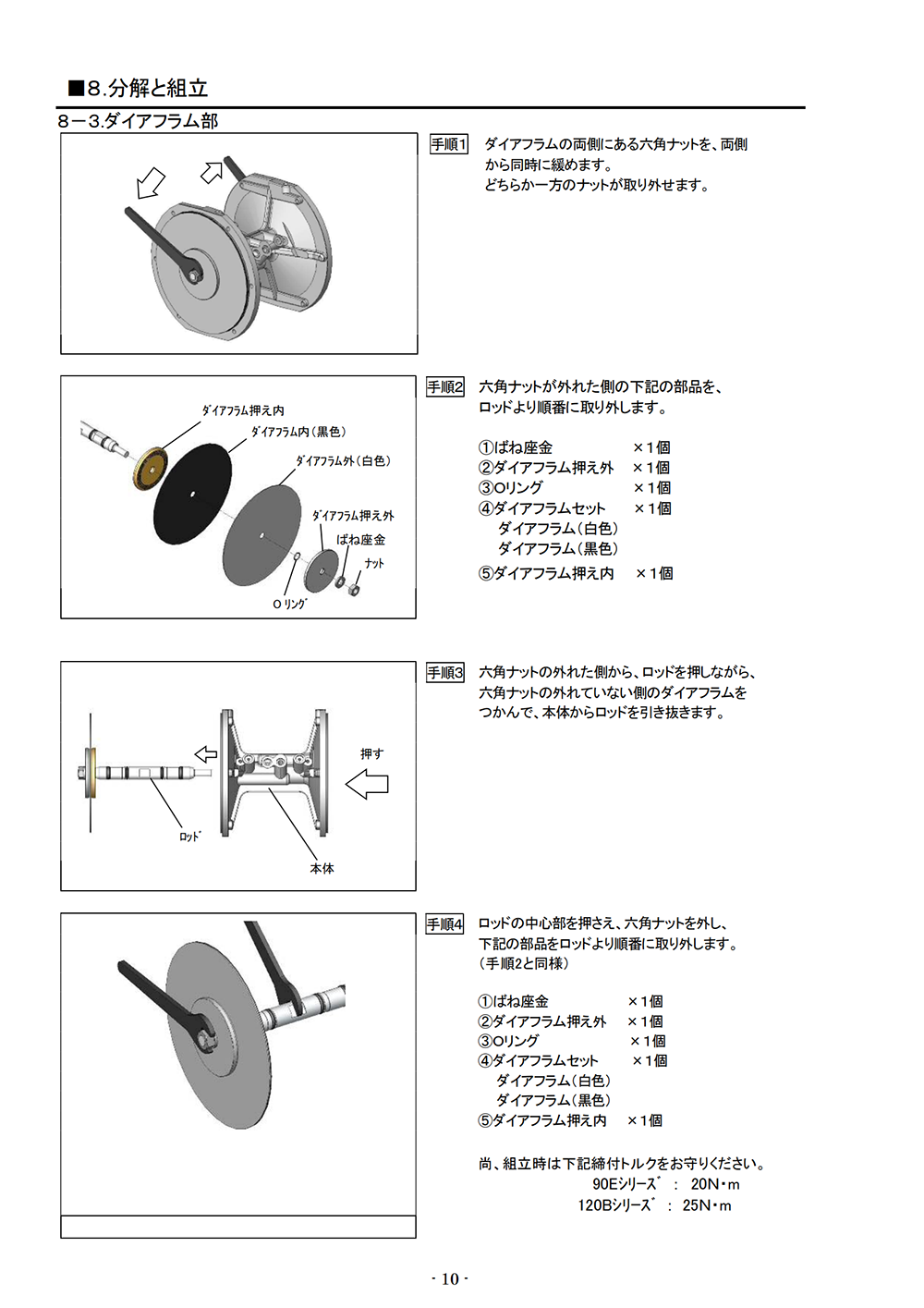 ■8.分解と組立

8－3.ダイアフラム部

手順1　ダイアフラムの両側にある六角ナットを、両側から同時に緩めます。
どちらか一方のナットが取り外せます。

ﾀﾞｲｱﾌﾗﾑ押え内
ﾀﾞｲｱﾌﾗﾑ内（黒色）
ﾀﾞｲｱﾌﾗﾑ外（白色）
ﾀﾞｲｱﾌﾗﾑ押え外
ばね座金
ﾅｯﾄ
O ﾘﾝｸﾞ

手順2　六角ナットが外れた側の下記の部品を、ロッドより順番に取り外します。

①ばね座金　×1個
②ダイアフラム押え外　×1個
③Oリング　×1個
④ダイアフラムセット　×1個
ダイアフラム（白色）
ダイアフラム（黒色）
⑤ダイアフラム押え内　×1個

押す
ﾛｯﾄﾞ
本体

手順3　六角ナットの外れた側から、ロッドを押しながら、六角ナットの外れていない側のダイアフラムをつかんで、本体からロッドを引き抜きます。

手順4　ロッドの中心部を押さえ、六角ナットを外し、下記の部品をロッドより順番に取り外します。
（手順2と同様）

①ばね座金　×1個
②ダイアフラム押え外　×1個
③Oリング　×1個
④ダイアフラムセット　×1個
ダイアフラム（白色）
ダイアフラム（黒色）
⑤ダイアフラム押え内　×1個

尚、組立時は下記締付トルクをお守りください。
90Eｼﾘｰｽﾞ　:　20N・m
120Bｼﾘｰｽﾞ　:　25N・m

- 10 -